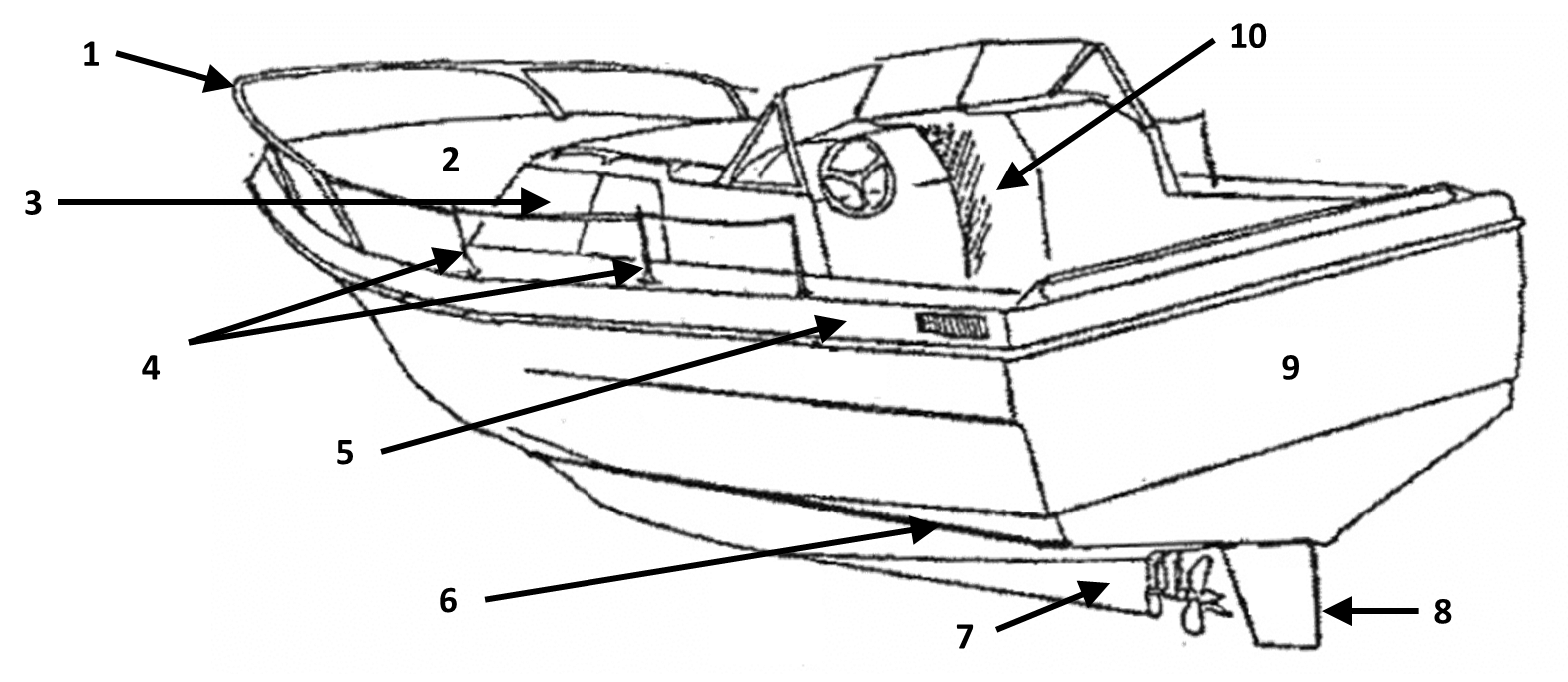 1
10
2
3
4
5
9
6
7
8