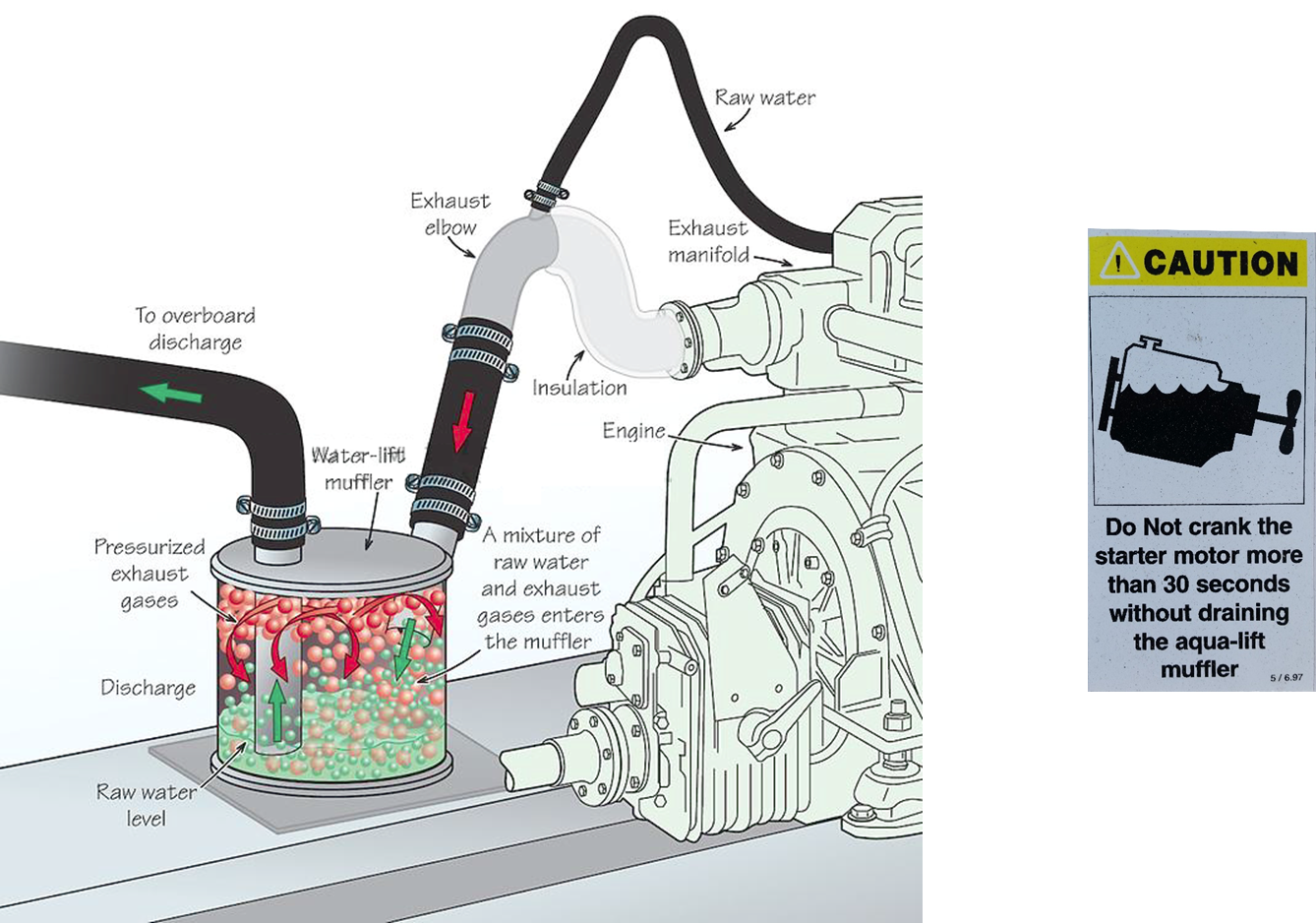 Raw water

Exhaust elbow

Exhaust manifold

To overboard discharge

Insulation

Engine

Water-lift muffler

Pressurized exhaust gases

A mixture of raw water and exhaust gases enters the muffler

Discharge

Raw water level

CAUTION

Do Not crank the starter motor more than 30 seconds without draining the aqua-lift muffler

5 / 6.97